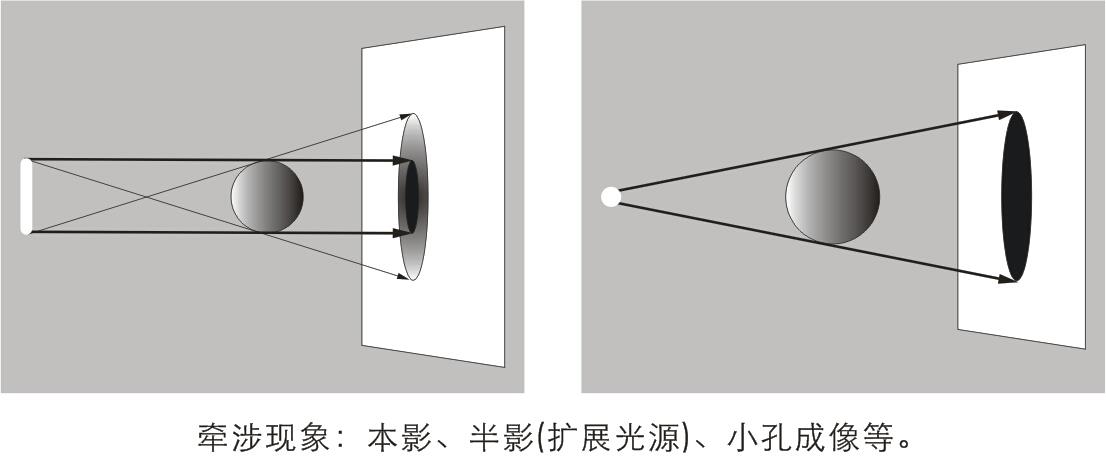 牵涉现象：本影、半影(扩展光源)、小孔成像等。