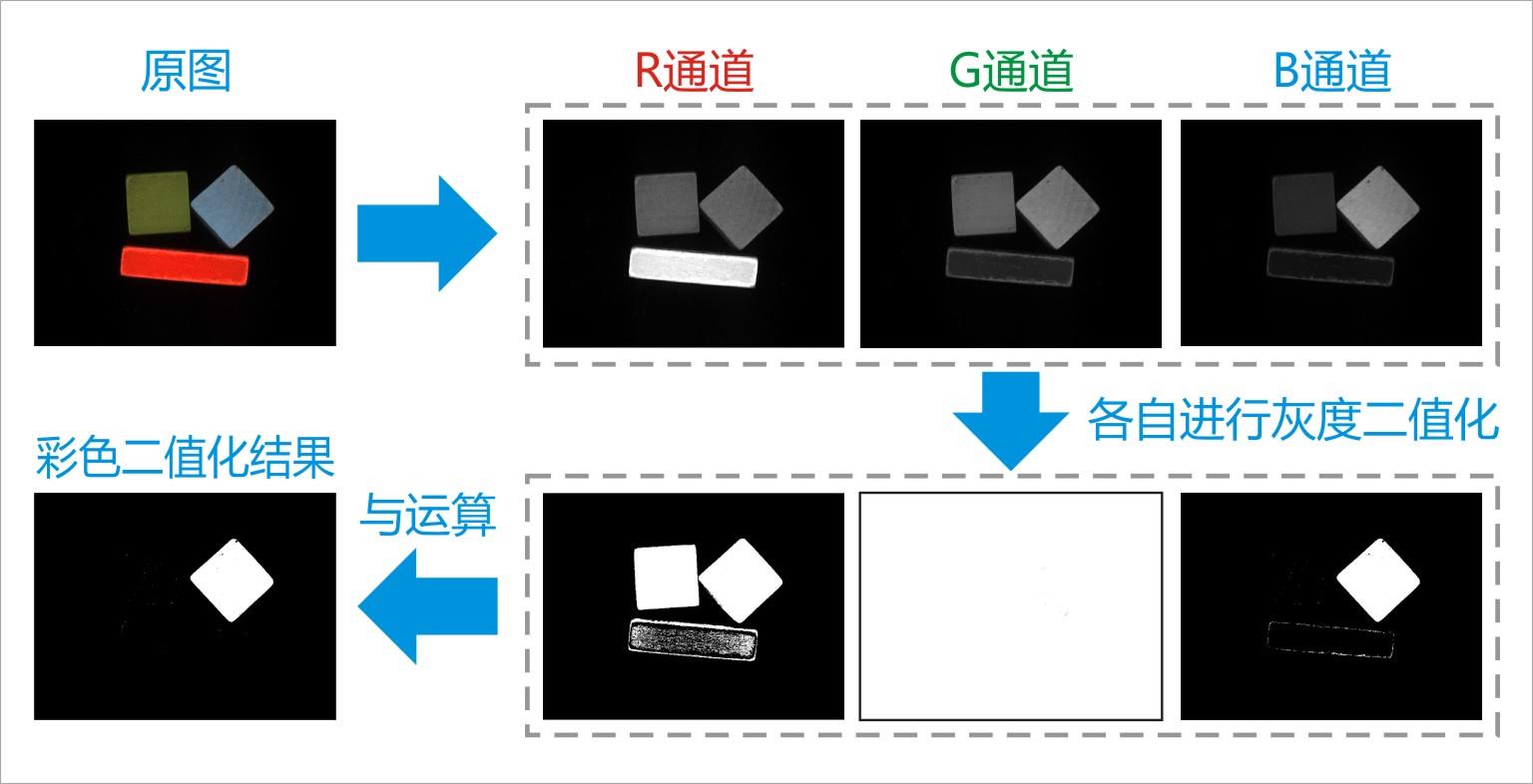 原图

R通道

G通道

B通道

各自进行灰度二值化

彩色二值化结果

与运算